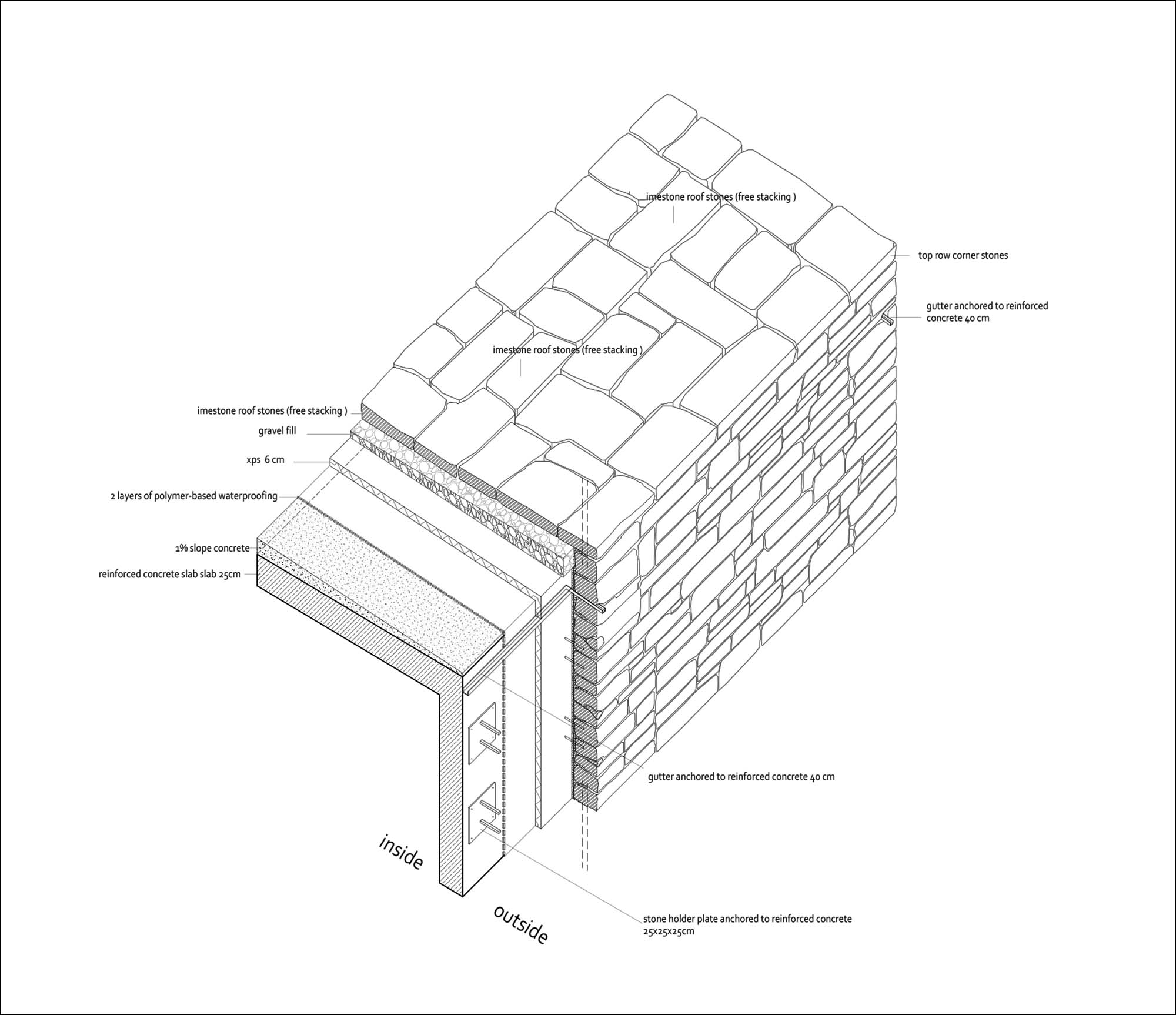 imestone roof stones (free stacking )

top row corner stones

gutter anchored to reinforced concrete 40 cm

imestone roof stones (free stacking )

imestone roof stones (free stacking )

gravel fill

xps 6 cm

2 layers of polymer-based waterproofing

1% slope concrete

reinforced concrete slab slab 25cm

gutter anchored to reinforced concrete 40 cm

inside

outside

stone holder plate anchored to reinforced concrete 25x25x25cm